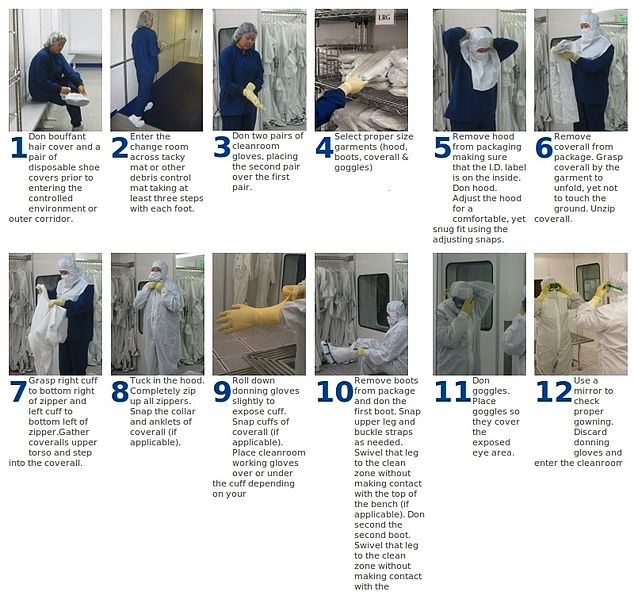 LRG

1 Don bouffant hair cover and a pair of disposable shoe covers prior to entering the controlled environment or outer corridor.

2 Enter the change room across tacky mat or other debris control mat taking at least three steps with each foot.

3 Don two pairs of cleanroom gloves, placing the second pair over the first pair.

4 Select proper size garments (hood, boots, coverall & goggles)

5 Remove hood from packaging making sure that the I.D. label is on the inside. Don hood. Adjust the hood for a comfortable, yet snug fit using the adjusting snaps.

6 Remove coverall from package. Grasp coverall by the garment to unfold, yet not to touch the ground. Unzip coverall.

7 Grasp right cuff to bottom right of zipper and left cuff to bottom left of zipper.Gather coveralls upper torso and step into the coverall.

8 Tuck in the hood. Completely zip up all zippers. Snap the collar and anklets of coverall (if applicable).

9 Roll down donning gloves slightly to expose cuff. Snap cuffs of coverall (if applicable). Place cleanroom working gloves over or under the cuff depending on your

10 Remove boots from package and don the first boot. Snap upper leg and buckle straps as needed. Swivel that leg to the clean zone without making contact with the top of the bench (if applicable). Don second the second boot. Swivel that leg to the clean zone without making contact with the

11 Don goggles. Place goggles so they cover the exposed eye area.

12 Use a mirror to check proper gowning. Discard donning gloves and enter the cleanroom