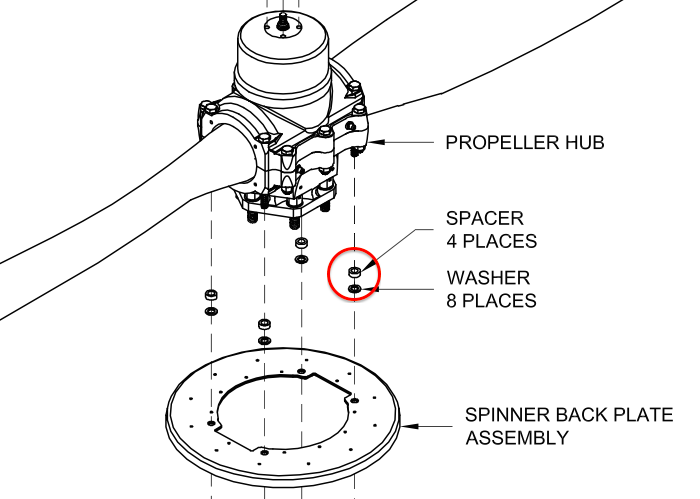 PROPELLER HUB

SPACER
4 PLACES

WASHER
8 PLACES

SPINNER BACK PLATE
ASSEMBLY