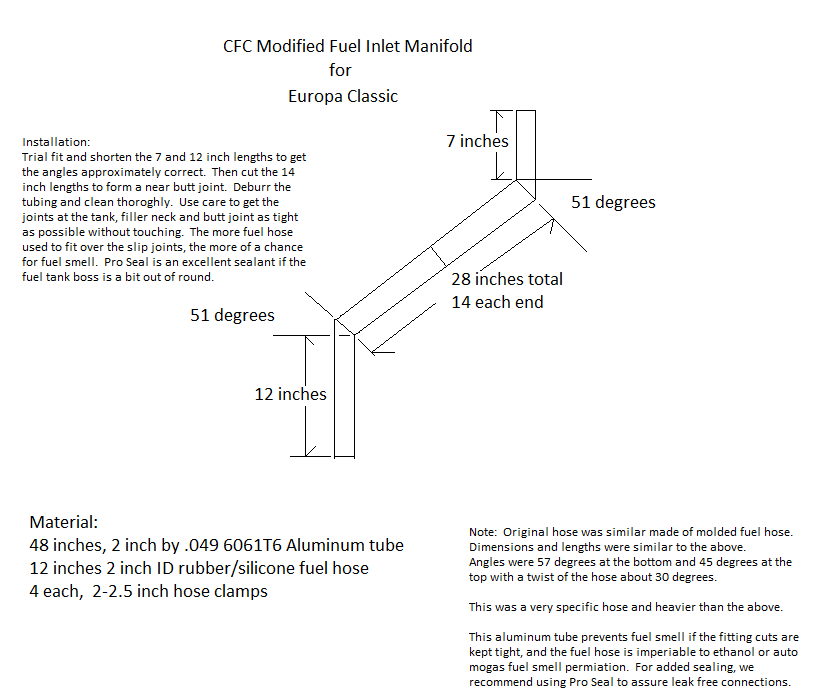 CFC Modified Fuel Inlet Manifold
for
Europa Classic

Installation:
Trial fit and shorten the 7 and 12 inch lengths to get the angles approximately correct. Then cut the 14 inch lengths to form a near butt joint. Deburr the tubing and clean thoroghly. Use care to get the joints at the tank, filler neck and butt joint as tight as possible without touching. The more fuel hose used to fit over the slip joints, the more of a chance for fuel smell. Pro Seal is an excellent sealant if the fuel tank boss is a bit out of round.

7 inches

51 degrees

28 inches total
14 each end

51 degrees

12 inches

Material:
48 inches, 2 inch by .049 6061T6 Aluminum tube
12 inches 2 inch ID rubber/silicone fuel hose
4 each, 2-2.5 inch hose clamps

Note: Original hose was similar made of molded fuel hose. Dimensions and lengths were similar to the above. Angles were 57 degrees at the bottom and 45 degrees at the top with a twist of the hose about 30 degrees.

This was a very specific hose and heavier than the above.

This aluminum tube prevents fuel smell if the fitting cuts are kept tight, and the fuel hose is imperiable to ethanol or auto mogas fuel smell permiation. For added sealing, we recommend using Pro Seal to assure leak free connections.